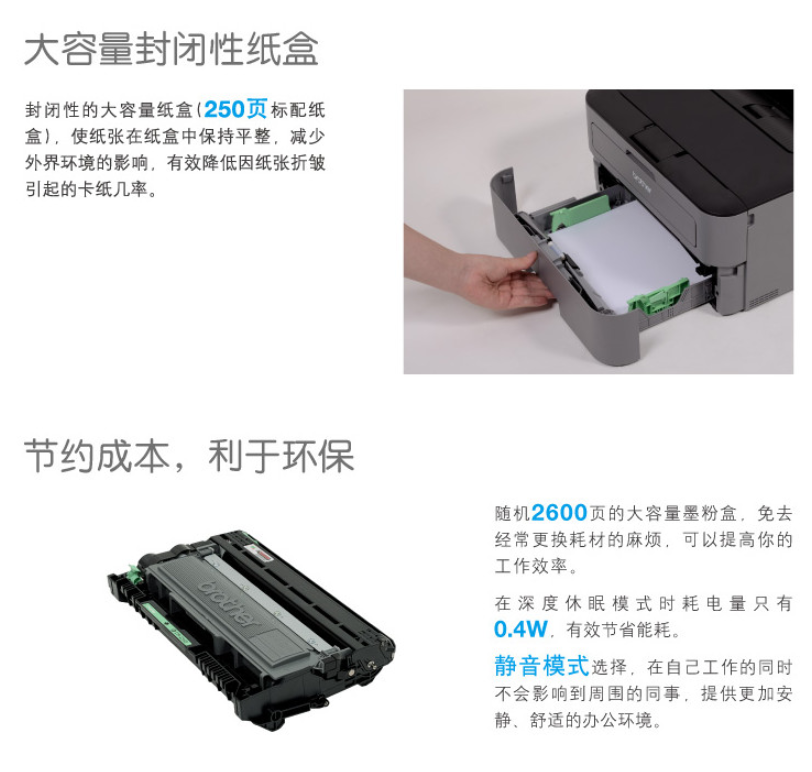 大容量封闭性纸盒

封闭性的大容量纸盒(250页标配纸盒),使纸张在纸盒中保持平整,减少外界环境的影响,有效降低因纸张折皱引起的卡纸几率。

brother

节约成本,利于环保

brother

随机2600页的大容量墨粉盒,免去经常更换耗材的麻烦,可以提高你的工作效率。

在深度休眠模式时耗电量只有0.4W,有效节省能耗。

静音模式选择,在自己工作的同时不会影响到周围的同事,提供更加安静、舒适的办公环境。