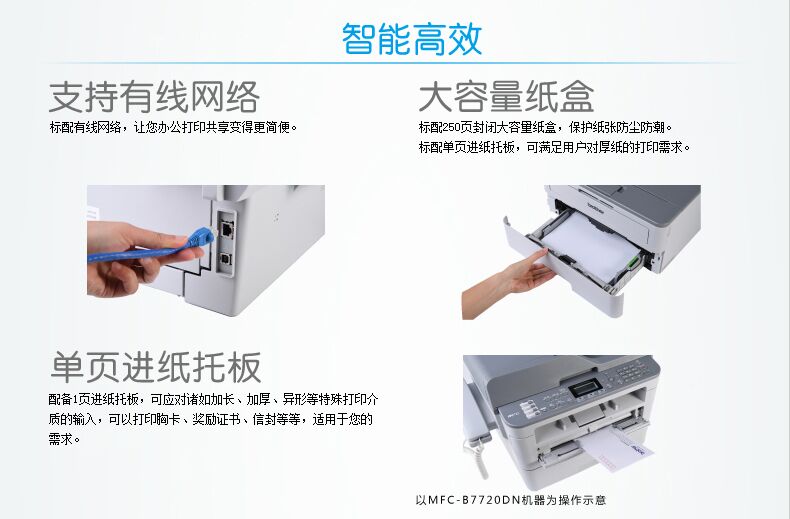 智能高效

支持有线网络

标配有线网络，让您办公打印共享变得更简便。

大容量纸盒

标配250页封闭大容量纸盒，保护纸张防尘防潮。
标配单页进纸托板，可满足用户对厚纸的打印需求。

单页进纸托板

配备1页进纸托板，可应对诸如加长、加厚、异形等特殊打印介质的输入，可以打印胸卡、奖励证书、信封等等，适用于您的需求。

以MFC-B7720DN机器为操作示意