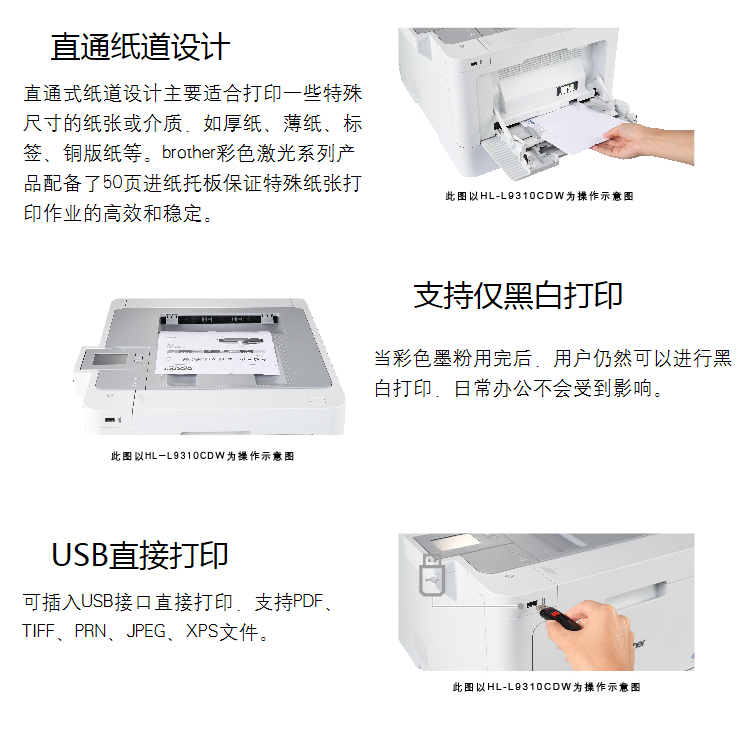 直通纸道设计

直通式纸道设计主要适合打印一些特殊尺寸的纸张或介质．如厚纸、薄纸、标签、铜版纸等。brother彩色激光系列产品配备了50页进纸托板保证特殊纸张打印作业的高效和稳定。

此图以HL-L9310CDW为操作示意图

支持仅黑白打印

当彩色墨粉用完后．用户仍然可以进行黑白打印．日常办公不会受到影响。

此图以HL-L9310CDW为操作示意图

USB直接打印

可插入USB接口直接打印．支持PDF、TIFF、PRN、JPEG、XPS文件。

此图以HL-L9310CDW为操作示意图