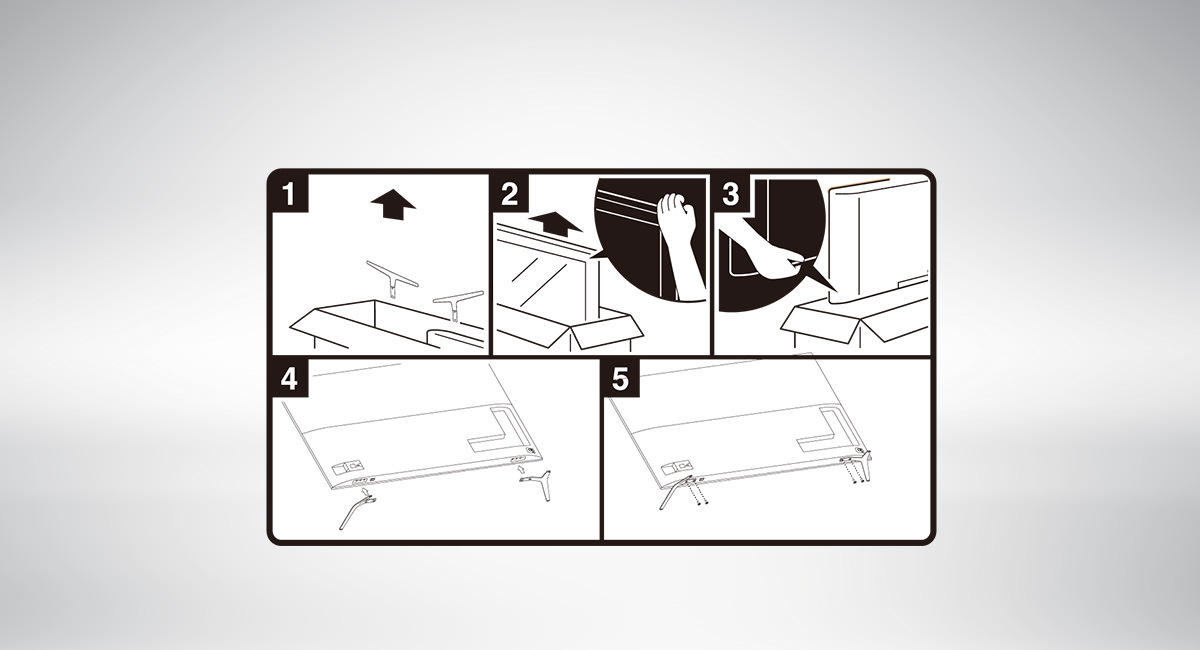 1
2
3
4
5