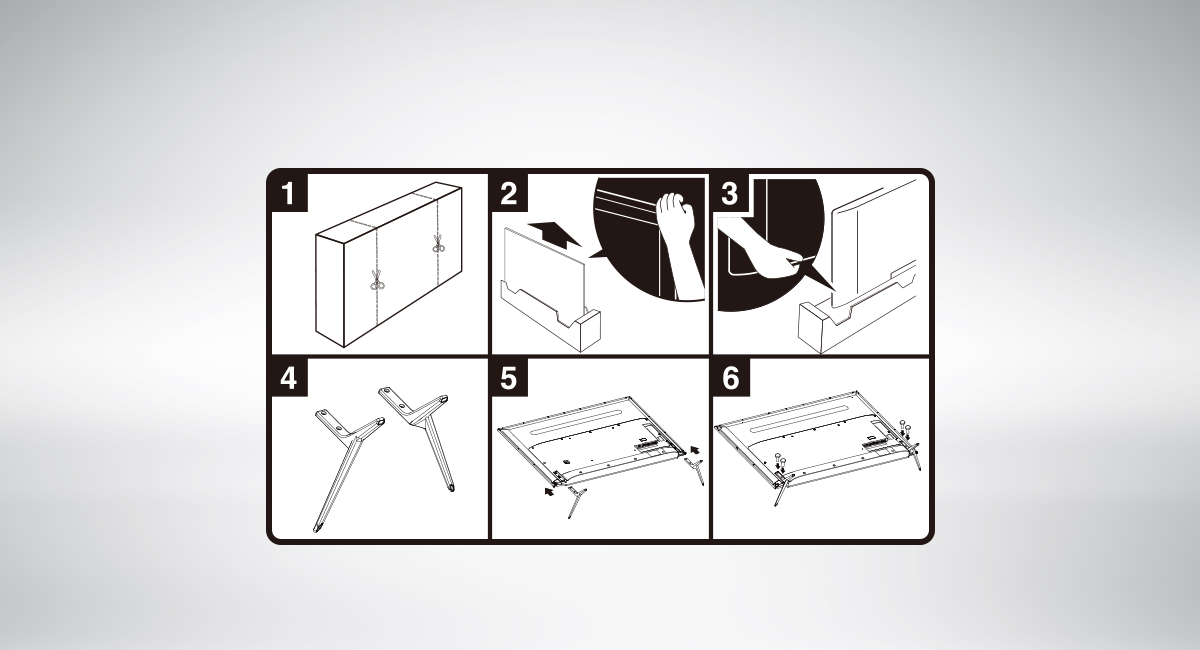 1
2
3
4
5
6